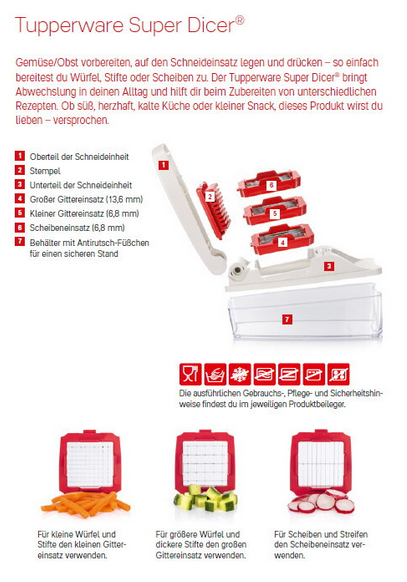 Tupperware Super Dicer®

Gemüse/Obst vorbereiten, auf den Schneideinsatz legen und drücken – so einfach bereitest du Würfel, Stifte oder Scheiben zu. Der Tupperware Super Dicer® bringt Abwechslung in deinen Alltag und hilft dir beim Zubereiten von unterschiedlichen Rezepten. Ob süß, herzhaft, kalte Küche oder kleiner Snack, dieses Produkt wirst du lieben – versprochen.

1 Oberteil der Schneideinheit
2 Stempel
3 Unterteil der Schneideinheit
4 Großer Gittereinsatz (13,6 mm)
5 Kleiner Gittereinsatz (6,8 mm)
6 Scheibeneinsatz (6,8 mm)
7 Behälter mit Antirutsch-Füßchen für einen sicheren Stand

1
2
6
5
4
3
7

Die ausführlichen Gebrauchs-, Pflege- und Sicherheitshinweise findest du im jeweiligen Produktbeileger.

Für kleine Würfel und Stifte den kleinen Gittereinsatz verwenden.

Für größere Würfel und dickere Stifte den großen Gittereinsatz verwenden.

Für Scheiben und Streifen den Scheibeneinsatz verwenden.